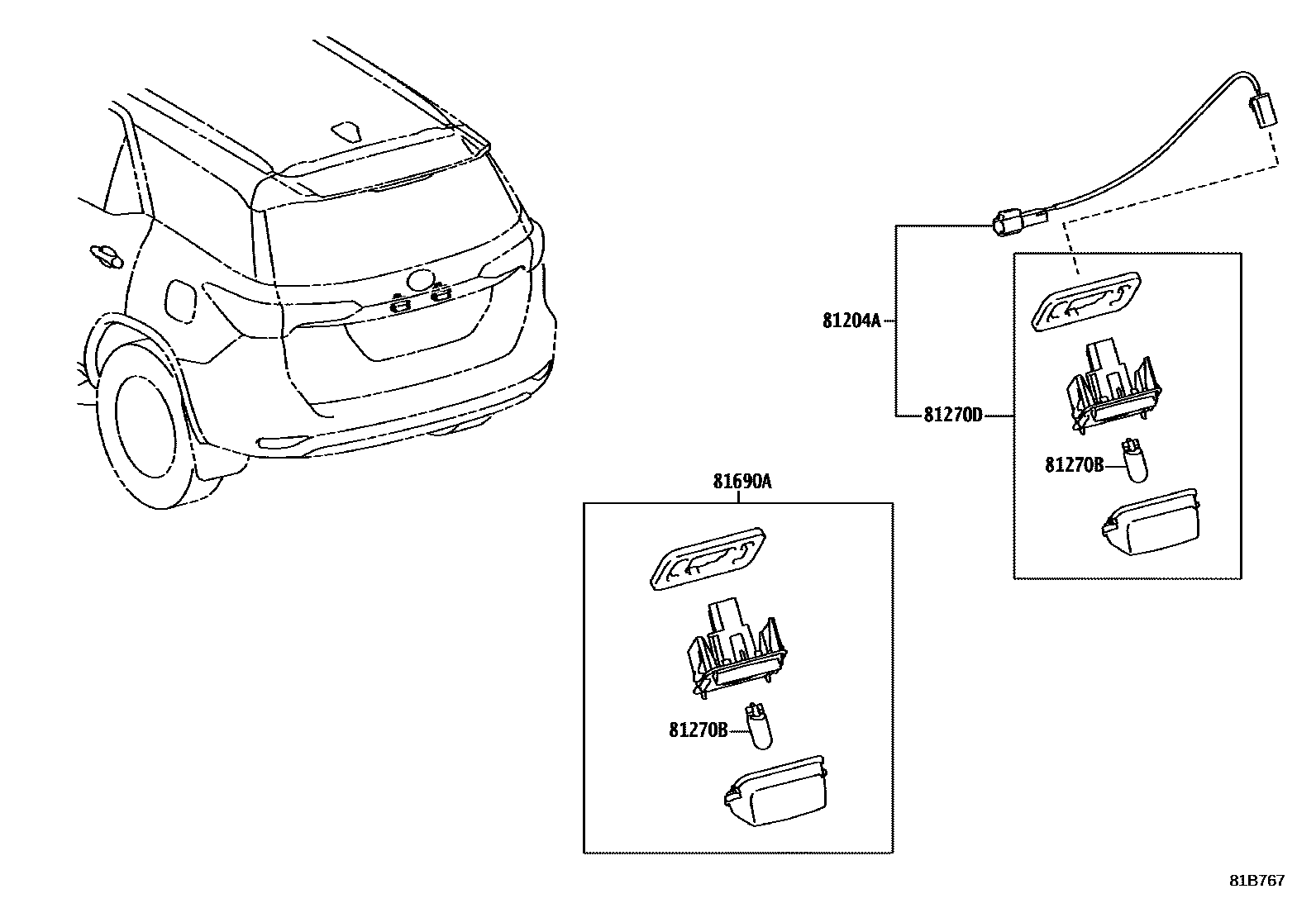 81204A
81270D
81270B
81690A
81270B
81B767